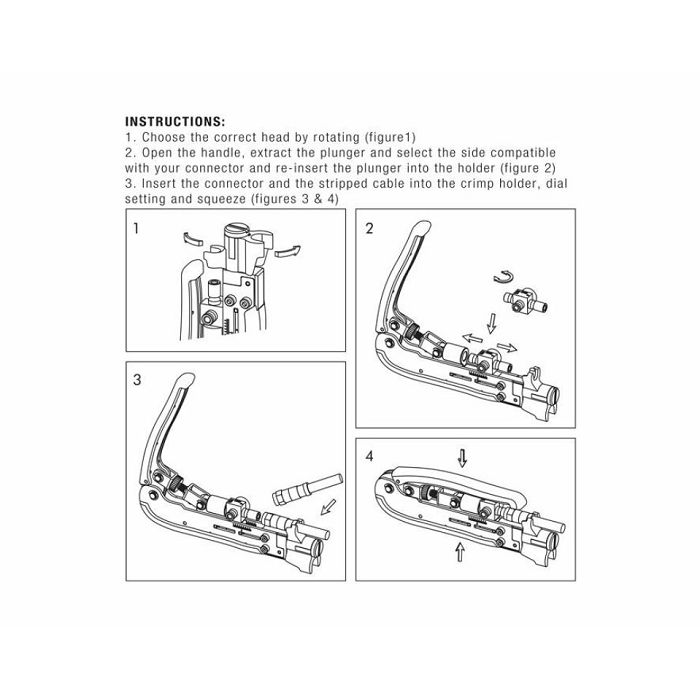 INSTRUCTIONS:
1. Choose the correct head by rotating (figure1)
2. Open the handle, extract the plunger and select the side compatible with your connector and re-insert the plunger into the holder (figure 2)
3. Insert the connector and the stripped cable into the crimp holder, dial setting and squeeze (figures 3 & 4)

1

2

3

4